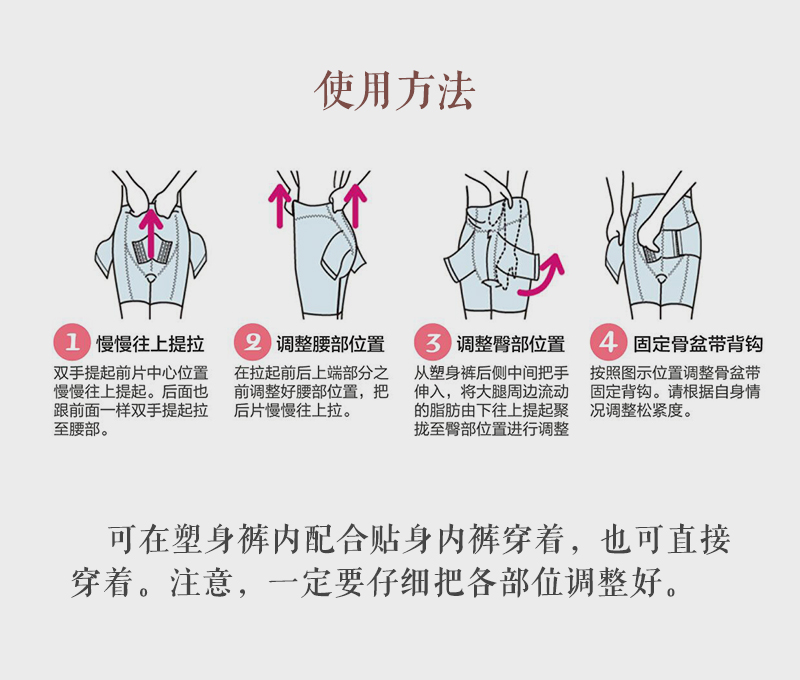 使用方法

1 慢慢往上提拉
双手提起前片中心位置慢慢往上提起。后面也跟前面一样双手提起拉至腰部。

2 调整腰部位置
在拉起前后上端部分之前调整好腰部位置，把后片慢慢往上拉。

3 调整臀部位置
从塑身裤后侧中间把手伸入，将大腿周边流动的脂肪由下往上提起聚拢至臀部位置进行调整

4 固定骨盆带背钩
按照图示位置调整骨盆带固定背钩。请根据自身情况调整松紧度。

可在塑身裤内配合贴身内裤穿着，也可直接穿着。注意，一定要仔细把各部位调整好。