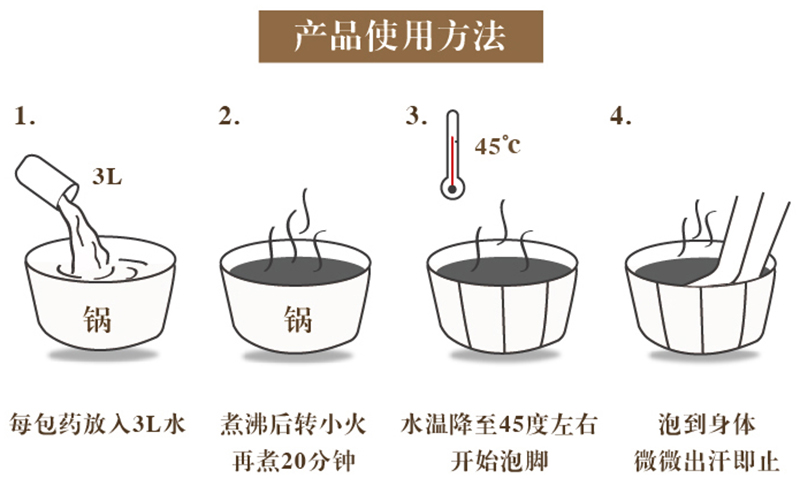 产品使用方法

1.

3L

锅

每包药放入3L水

2.

锅

煮沸后转小火
再煮20分钟

3.

45℃

水温降至45度左右
开始泡脚

4.

泡到身体
微微出汗即止