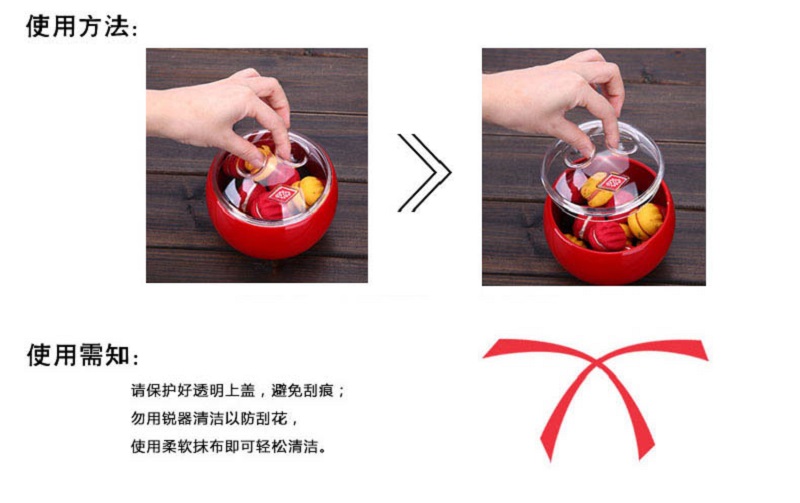 使用方法:

使用需知:

请保护好透明上盖，避免刮痕；
勿用锐器清洁以防刮花，
使用柔软抹布即可轻松清洁。