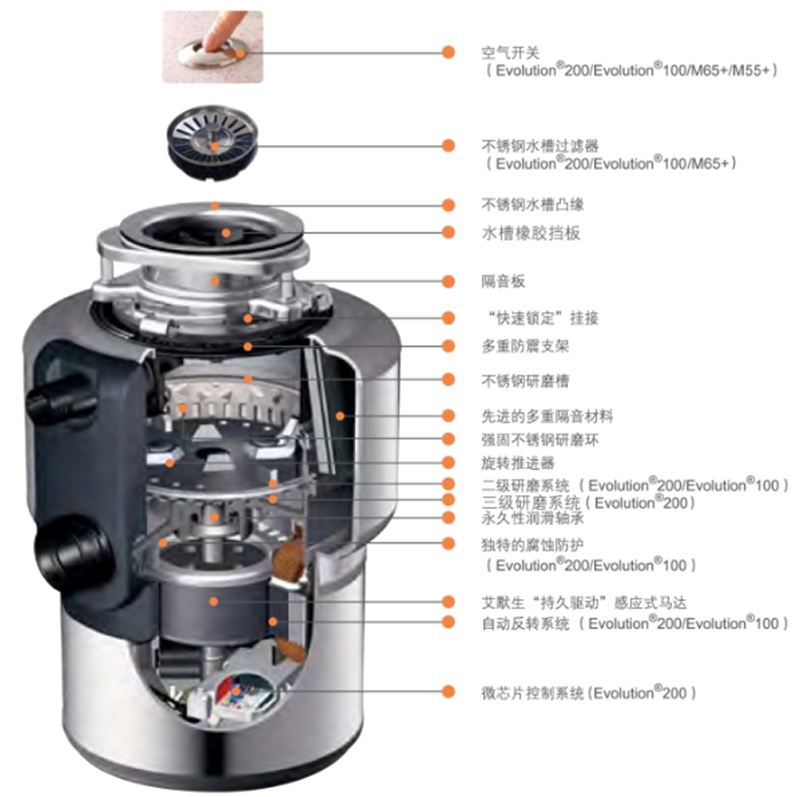 空气开关
（Evolution®200/Evolution®100/M65+/M55+）

不锈钢水槽过滤器
（Evolution®200/Evolution®100/M65+）

不锈钢水槽凸缘

水槽橡胶挡板

隔音板

“快速锁定”挂接

多重防震支架

不锈钢研磨槽

先进的多重隔音材料

强固不锈钢研磨环

旋转推进器

二级研磨系统（Evolution®200/Evolution®100）

三级研磨系统（Evolution®200）

永久性润滑轴承

独特的腐蚀防护
（Evolution®200/Evolution®100）

艾默生“持久驱动”感应式马达

自动反转系统（Evolution®200/Evolution®100）

微芯片控制系统（Evolution®200）