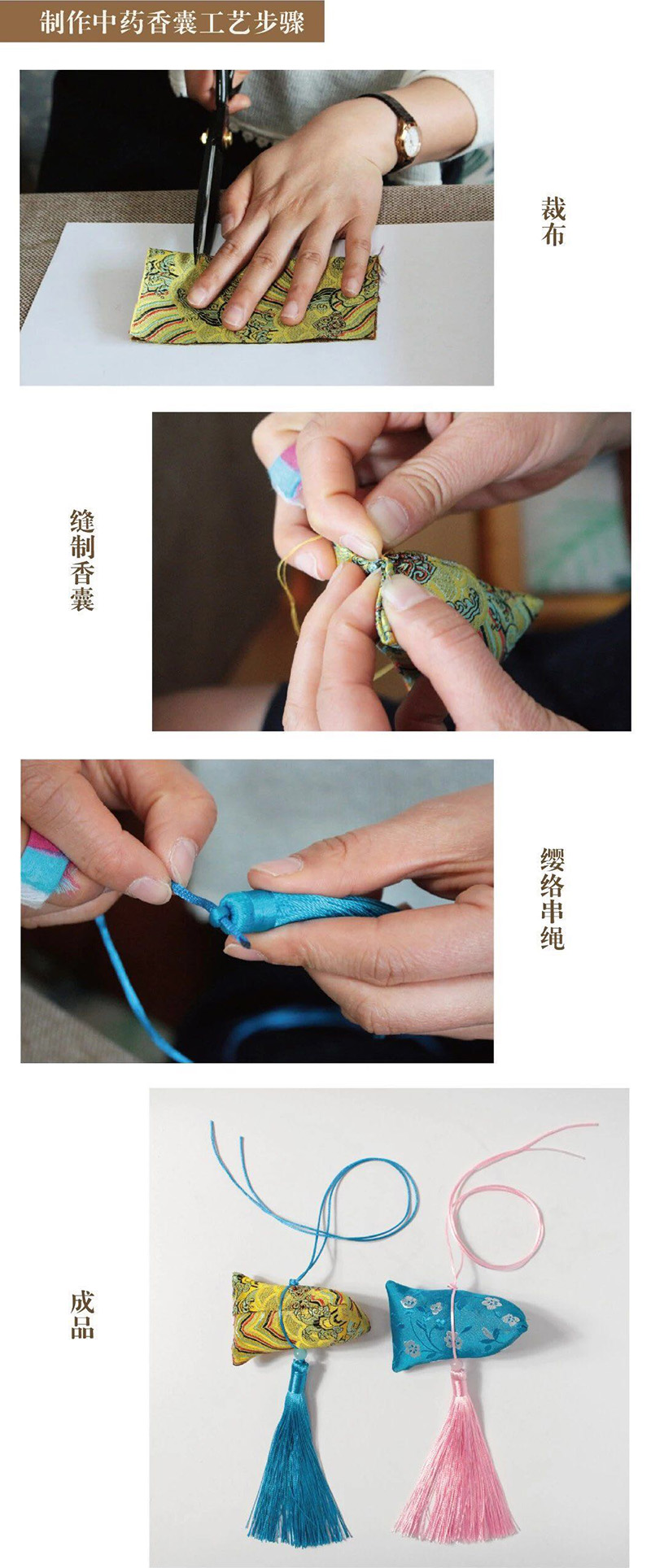 制作中药香囊工艺步骤

裁布

缝制香囊

缨络串绳

成品